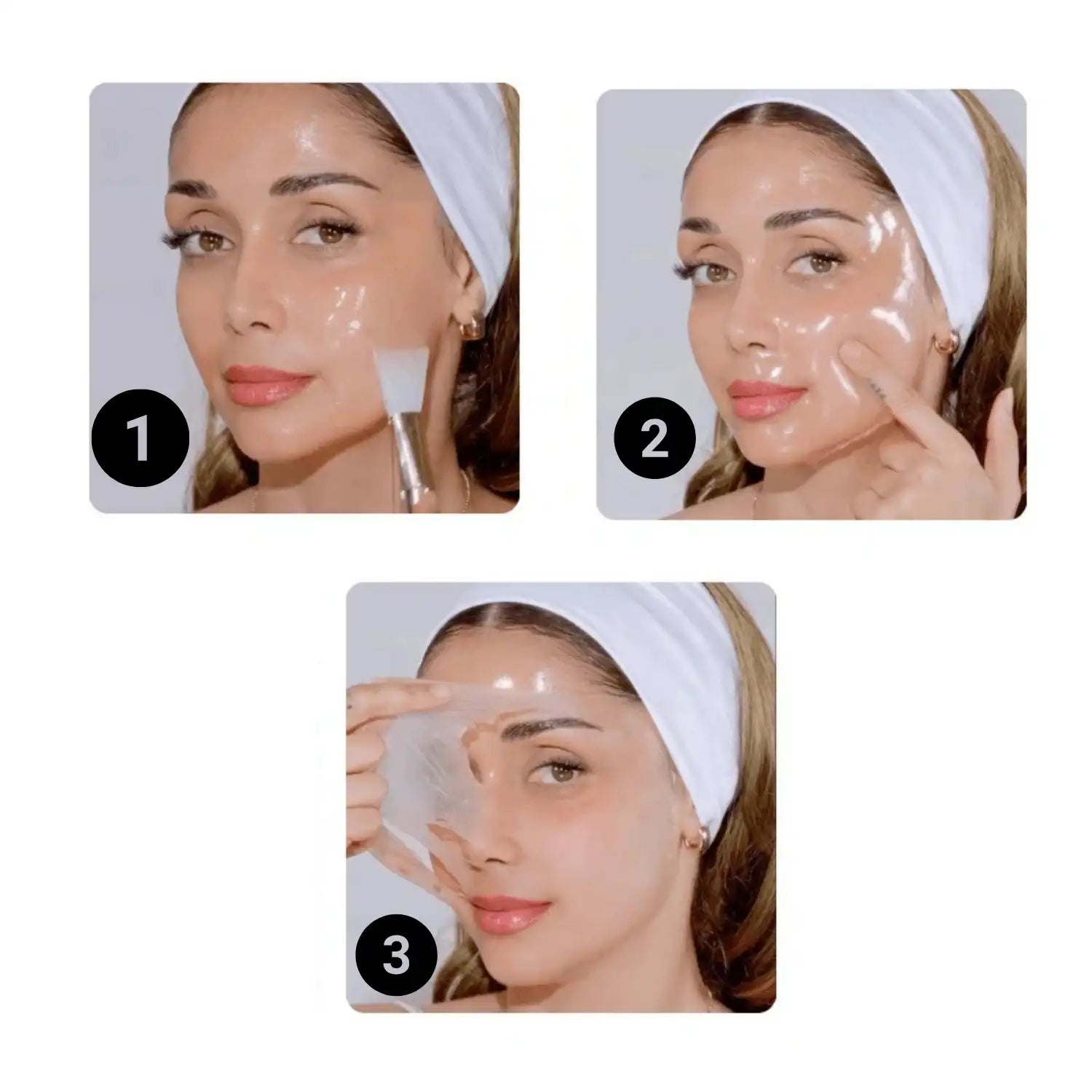 1

2

3